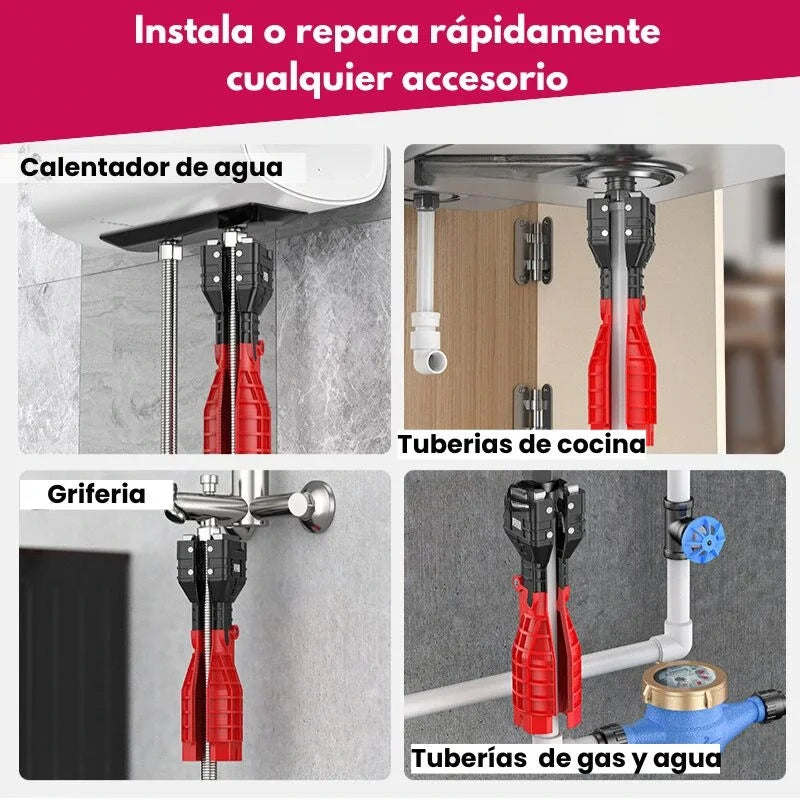 Instala o repara rápidamente cualquier accesorio

Calentador de agua

Tuberias de cocina

Griferia

Tuberías de gas y agua